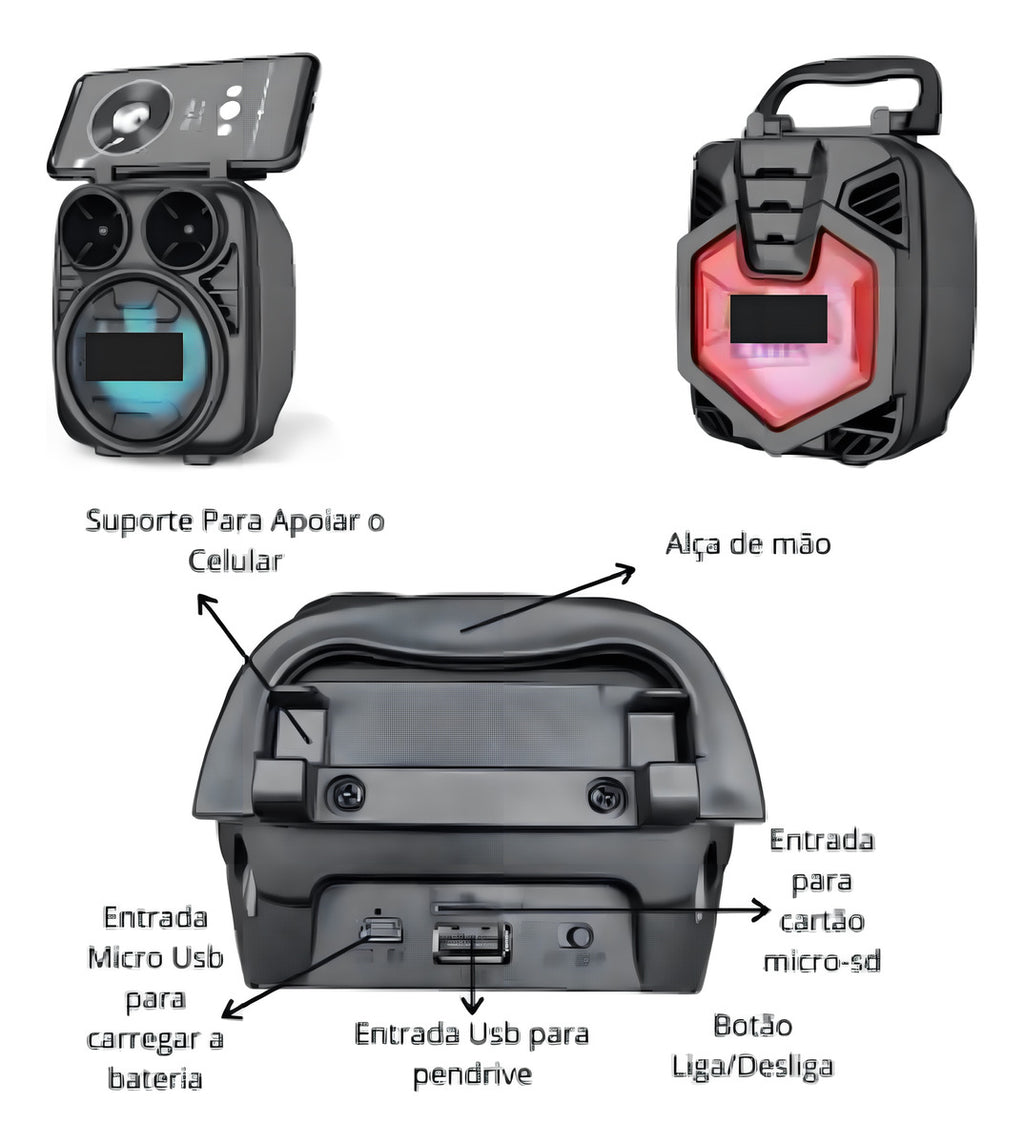 Suporte Para Apoiar o Celular

Alça de mão

Entrada para cartão micro-sd

Entrada Micro Usb para carregar a bateria

Entrada Usb para pendrive

Botão Liga/Desliga