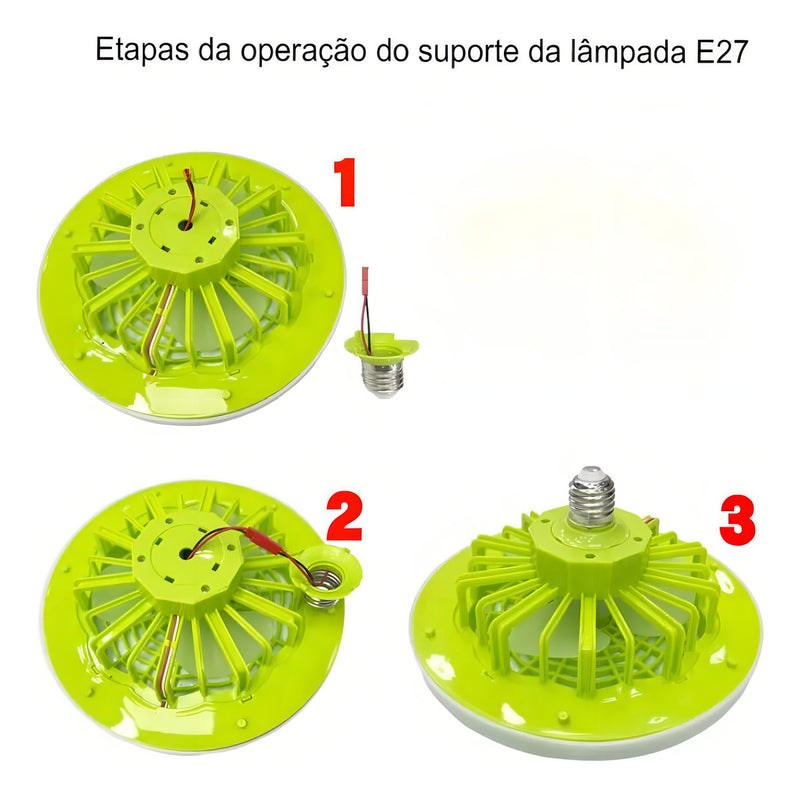 Etapas da operação do suporte da lâmpada E27

1

2

3