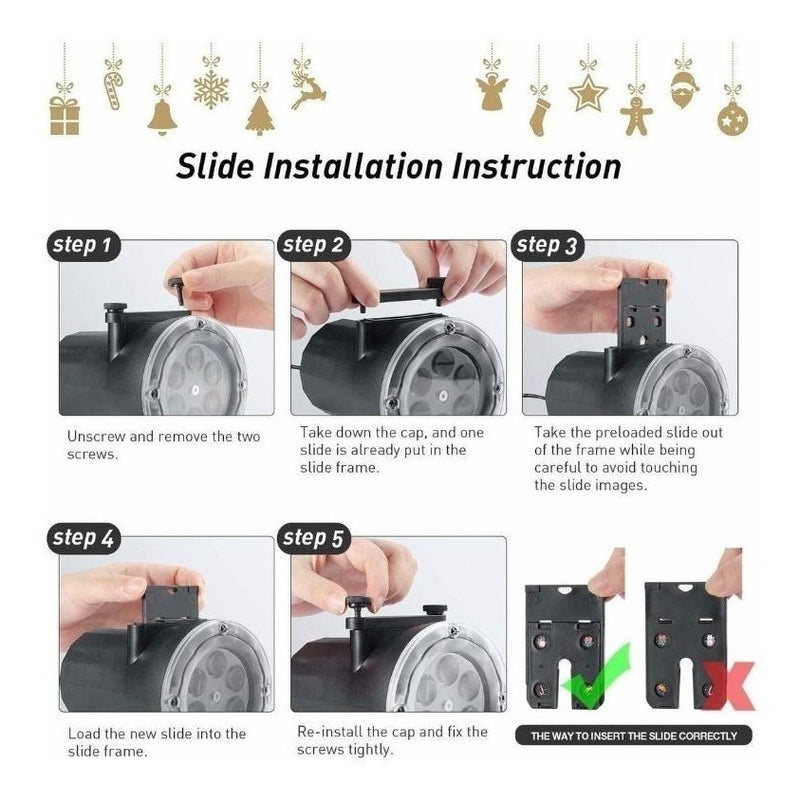 Slide Installation Instruction

step 1

Unscrew and remove the two screws.

step 2

Take down the cap, and one slide is already put in the slide frame.

step 3

Take the preloaded slide out of the frame while being careful to avoid touching the slide images.

step 4

Load the new slide into the slide frame.

step 5

Re-install the cap and fix the screws tightly.

THE WAY TO INSERT THE SLIDE CORRECTLY