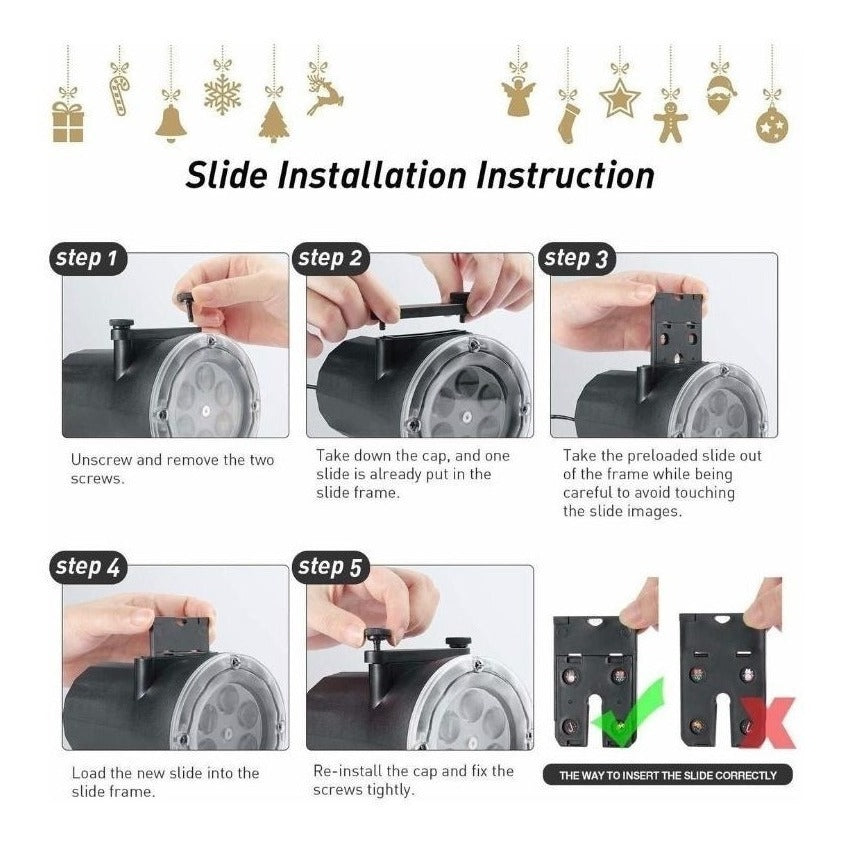 Slide Installation Instruction

step 1

Unscrew and remove the two screws.

step 2

Take down the cap, and one slide is already put in the slide frame.

step 3

Take the preloaded slide out of the frame while being careful to avoid touching the slide images.

step 4

Load the new slide into the slide frame.

step 5

Re-install the cap and fix the screws tightly.

THE WAY TO INSERT THE SLIDE CORRECTLY