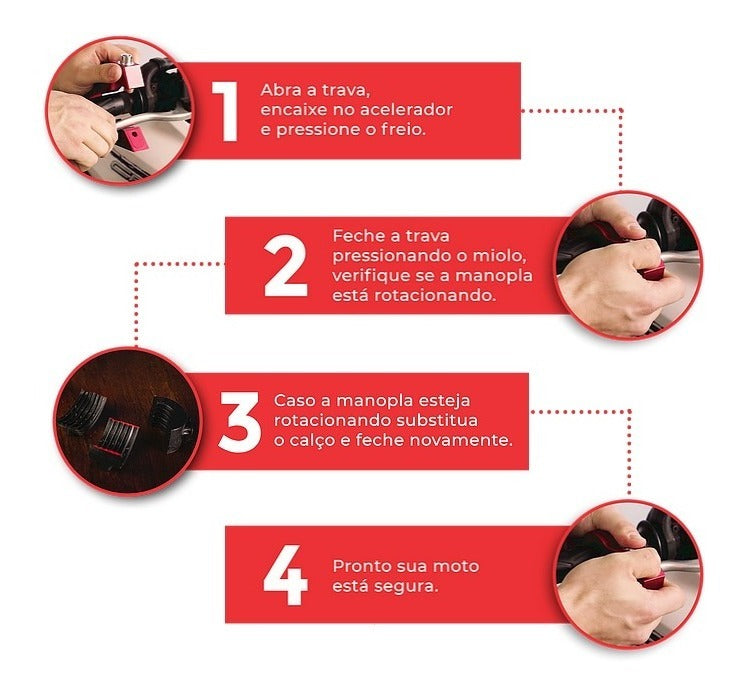 1

Abra a trava, encaixe no acelerador e pressione o freio.

2

Feche a trava pressionando o miolo, verifique se a manopla está rotacionando.

3

Caso a manopla esteja rotacionando substitua o calço e feche novamente.

4

Pronto sua moto está segura.