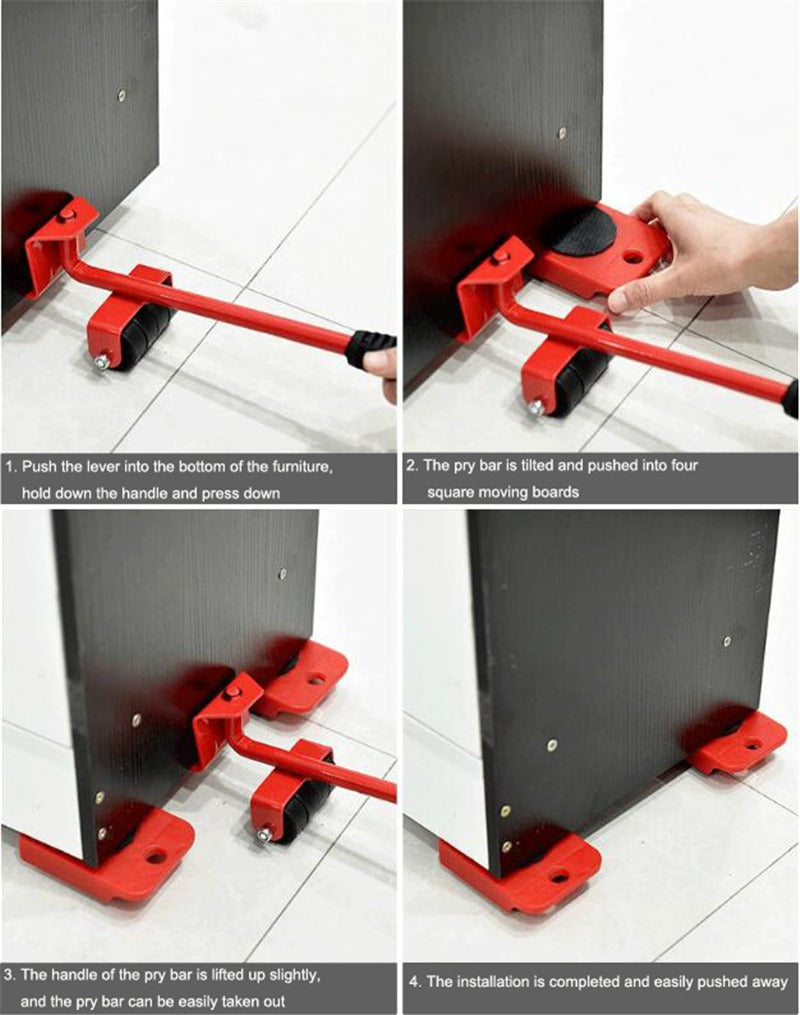 1. Push the lever into the bottom of the furniture, hold down the handle and press down

2. The pry bar is tilted and pushed into four square moving boards

3. The handle of the pry bar is lifted up slightly, and the pry bar can be easily taken out

4. The installation is completed and easily pushed away