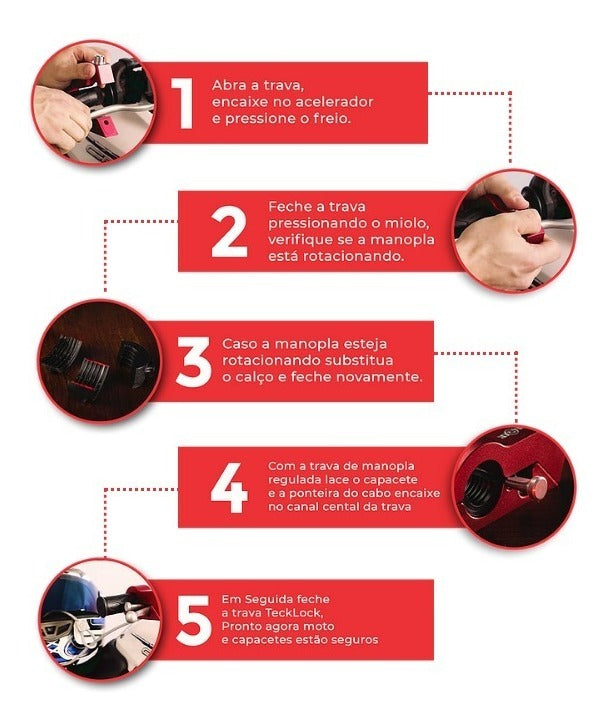 1 Abra a trava, encaixe no acelerador e pressione o freio.

2 Feche a trava pressionando o miolo, verifique se a manopla está rotacionando.

3 Caso a manopla esteja rotacionando substitua o calço e feche novamente.

4 Com a trava de manopla regulada lace o capacete e a ponteira do cabo encaixe no canal cental da trava

5 Em Seguida feche a trava TeckLock, Pronto agora moto e capacetes estão seguros