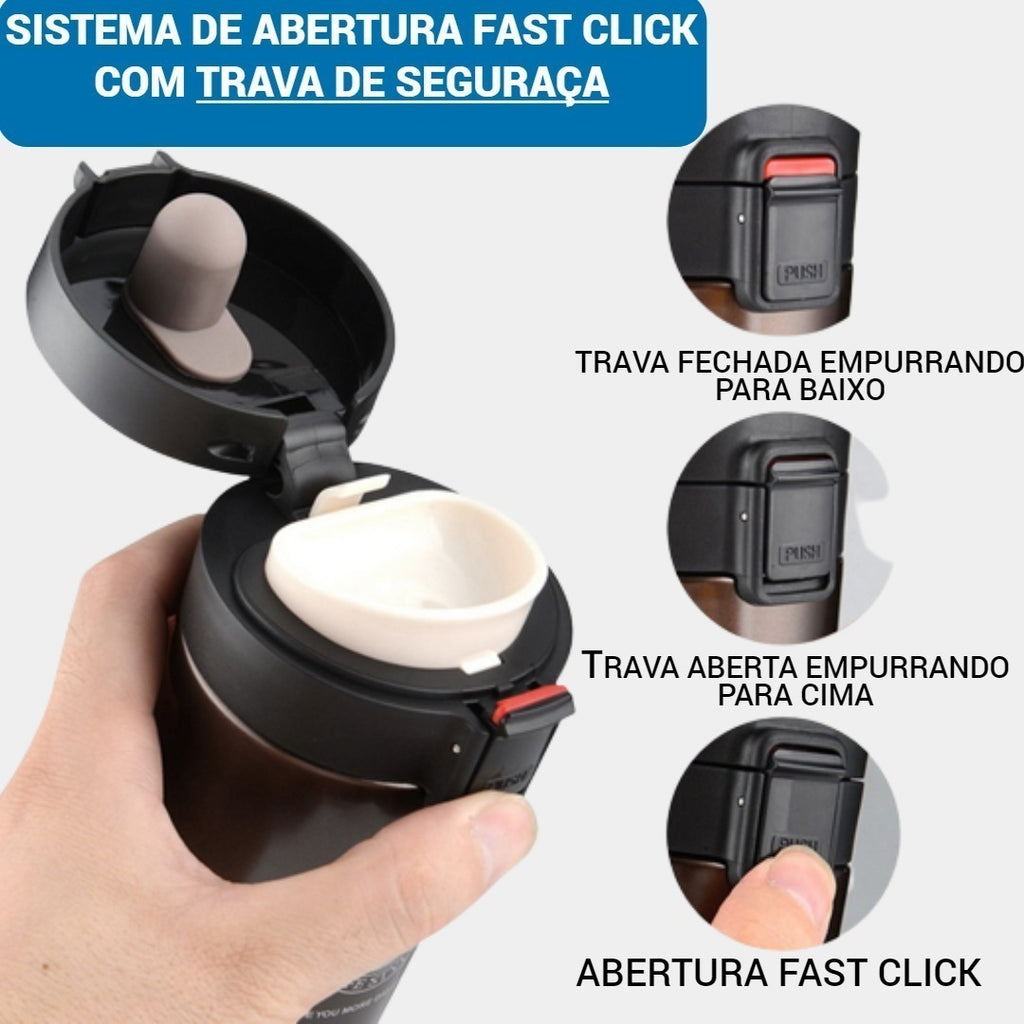 SISTEMA DE ABERTURA FAST CLICK COM TRAVA DE SEGURAÇA

PUSH

TRAVA FECHADA EMPURRANDO PARA BAIXO

PUSH

TRAVA ABERTA EMPURRANDO PARA CIMA

PUSH

ABERTURA FAST CLICK