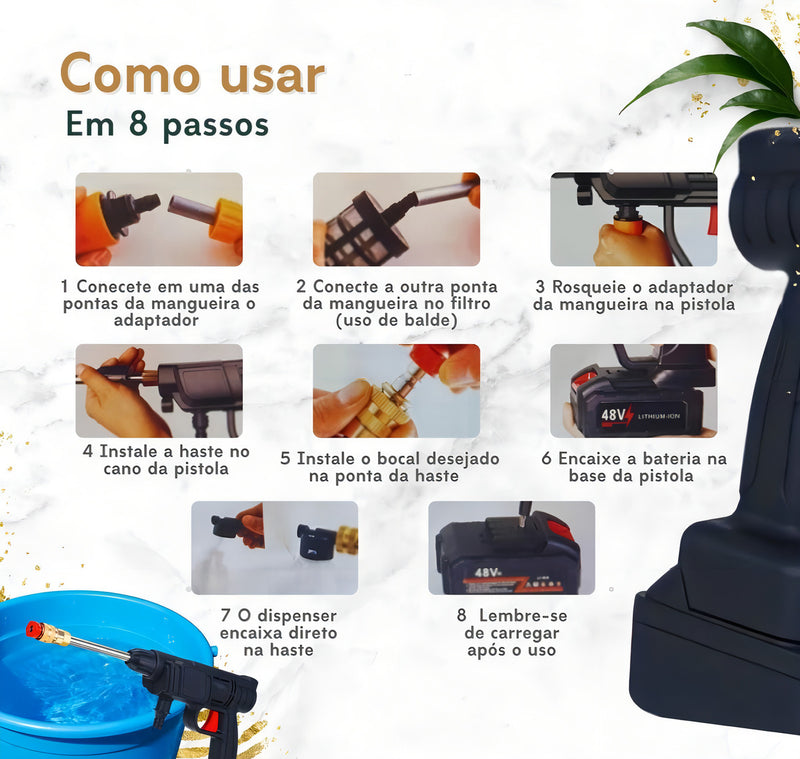 Como usar
Em 8 passos

1 Conecete em uma das pontas da mangueira o adaptador

2 Conecte a outra ponta da mangueira no filtro (uso de balde)

3 Rosqueie o adaptador da mangueira na pistola

4 Instale a haste no cano da pistola

5 Instale o bocal desejado na ponta da haste

48V LITHIUM-ION

6 Encaixe a bateria na base da pistola

7 O dispenser encaixa direto na haste

48V

8 Lembre-se de carregar após o uso