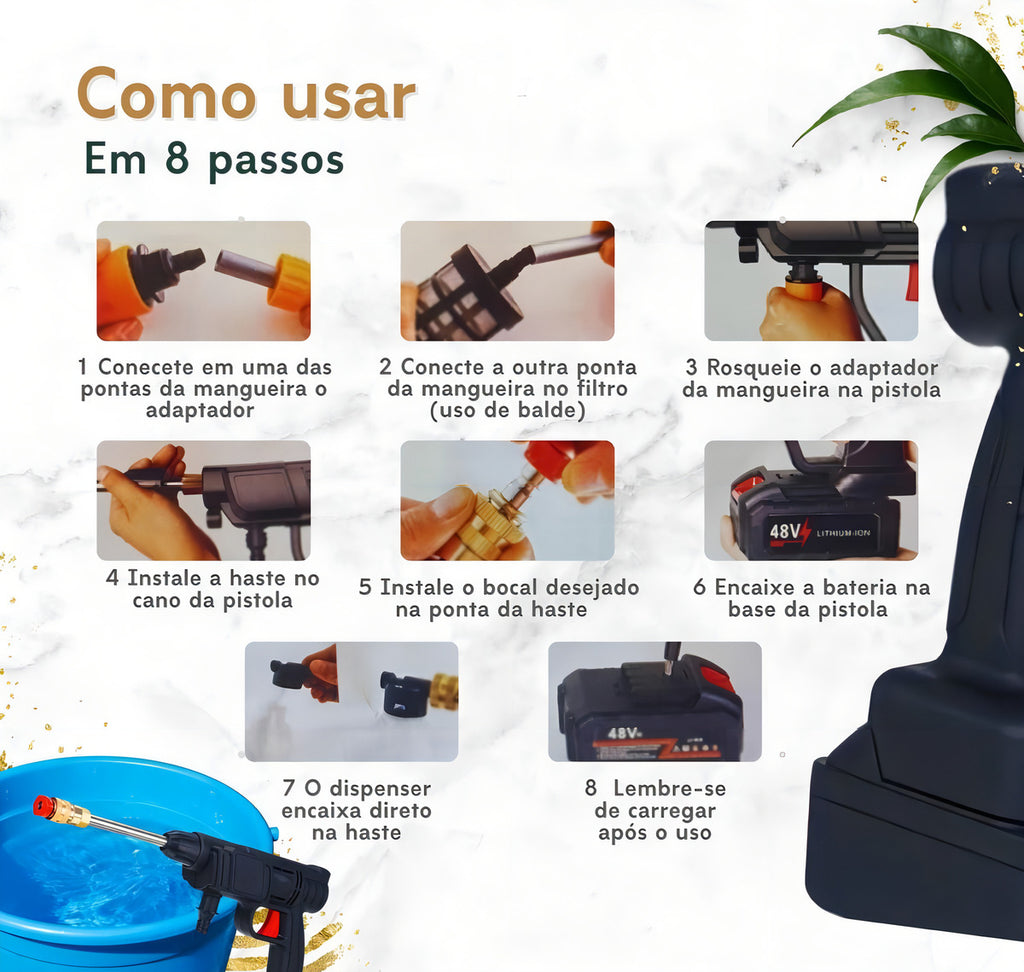 Como usar
Em 8 passos

1 Conecete em uma das pontas da mangueira o adaptador

2 Conecte a outra ponta da mangueira no filtro (uso de balde)

3 Rosqueie o adaptador da mangueira na pistola

4 Instale a haste no cano da pistola

5 Instale o bocal desejado na ponta da haste

48V LITHIUM-ION

6 Encaixe a bateria na base da pistola

7 O dispenser encaixa direto na haste

48V

8 Lembre-se de carregar após o uso