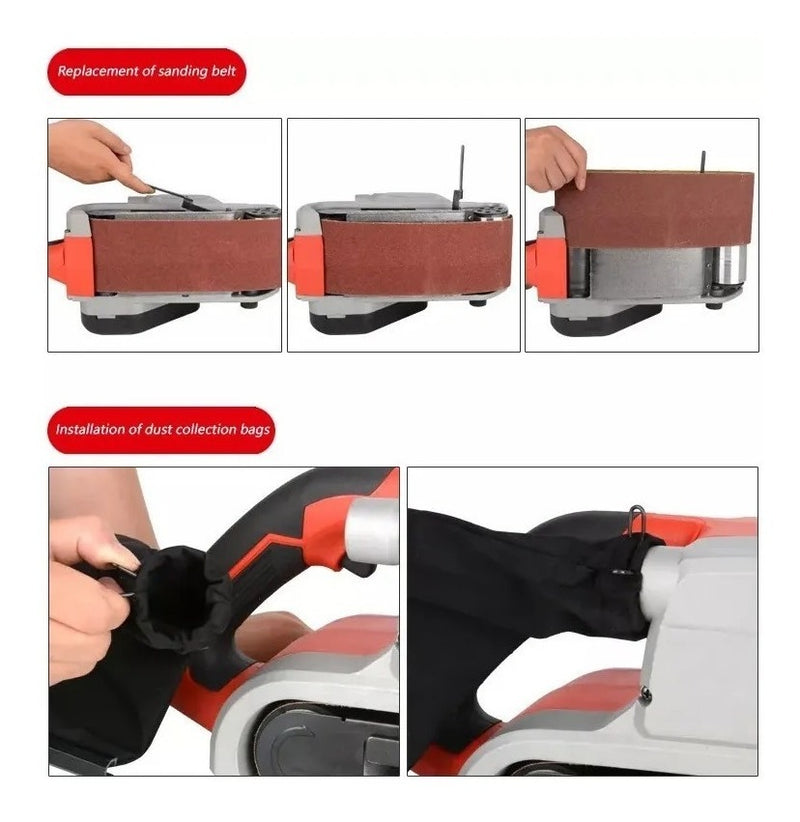 Replacement of sanding belt

Installation of dust collection bags