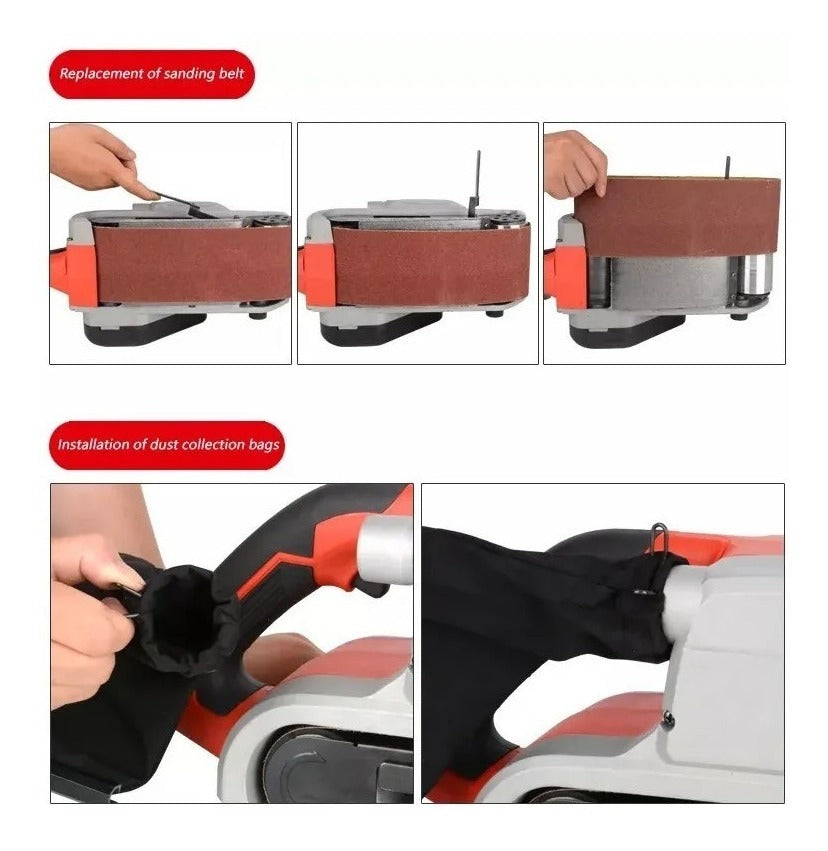 Replacement of sanding belt

Installation of dust collection bags