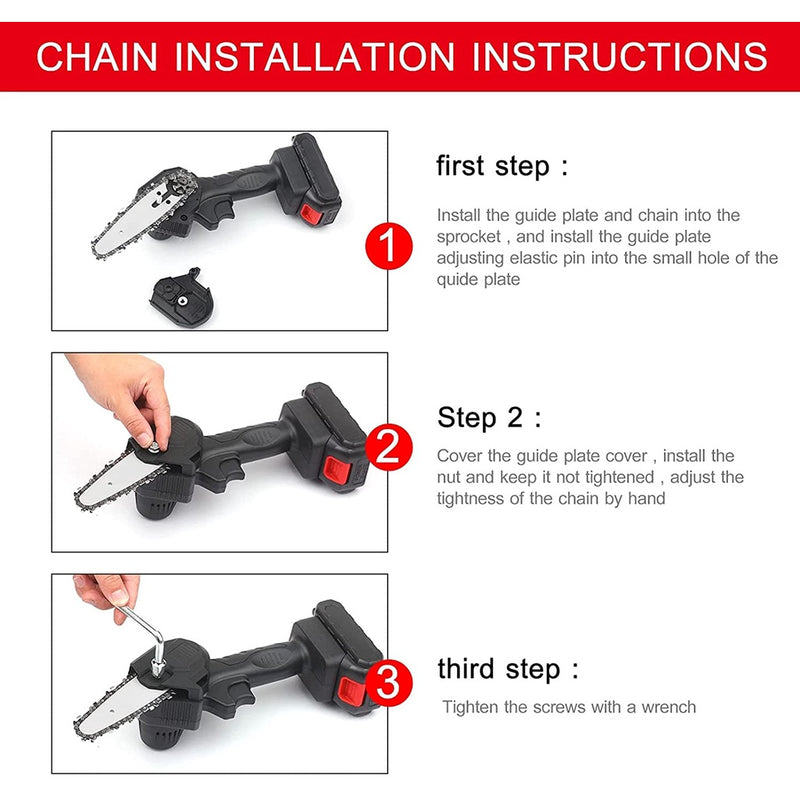 CHAIN INSTALLATION INSTRUCTIONS

1

first step :

Install the guide plate and chain into the sprocket , and install the guide plate adjusting elastic pin into the small hole of the quide plate

2

Step 2 :

Cover the guide plate cover , install the nut and keep it not tightened , adjust the tightness of the chain by hand

3

third step :

Tighten the screws with a wrench